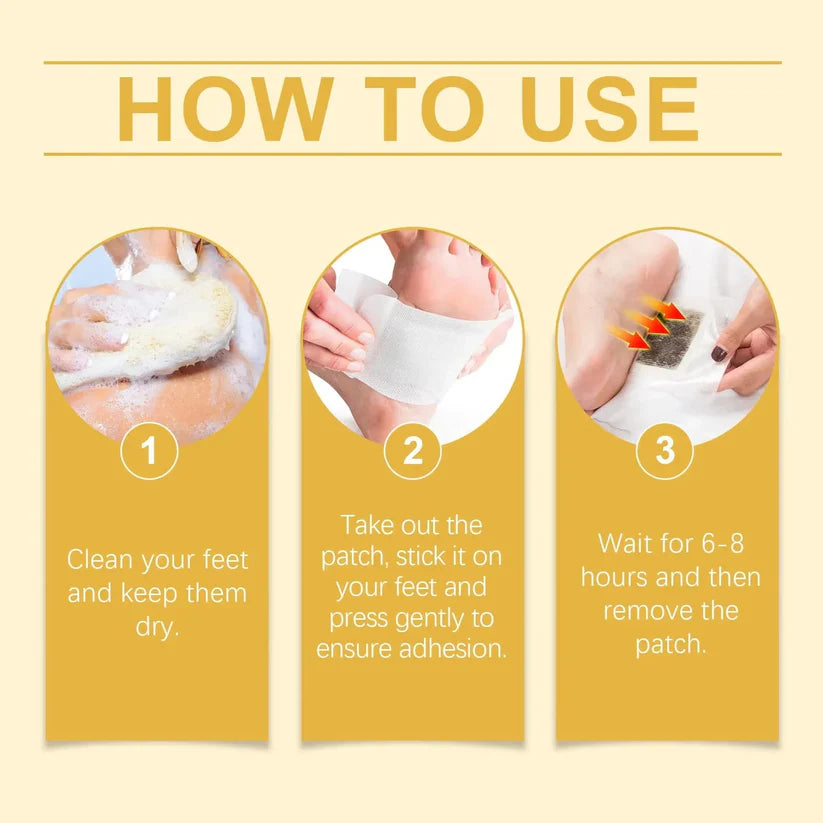 HOW TO USE

1

Clean your feet and keep them dry.

2

Take out the patch, stick it on your feet and press gently to ensure adhesion.

3

Wait for 6-8 hours and then remove the patch.